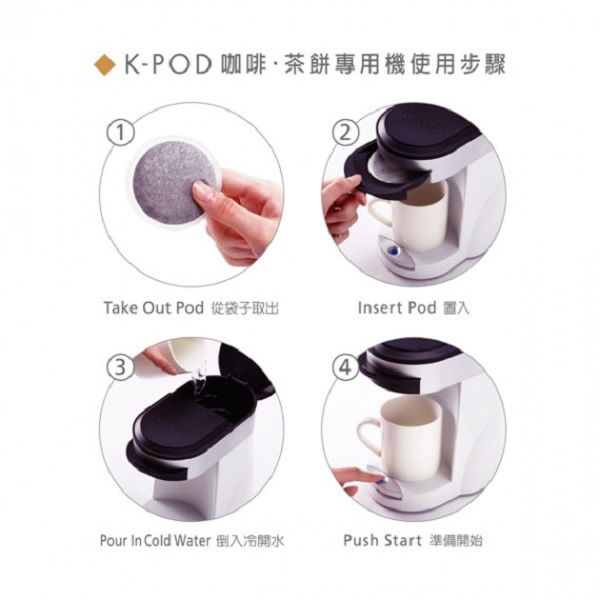 ◆ K-POD 咖啡·茶餅專用機使用步驟

①

Take Out Pod 從袋子取出

②

Insert Pod 置入

③

Pour In Cold Water 倒入冷開水

④

Push Start 準備開始